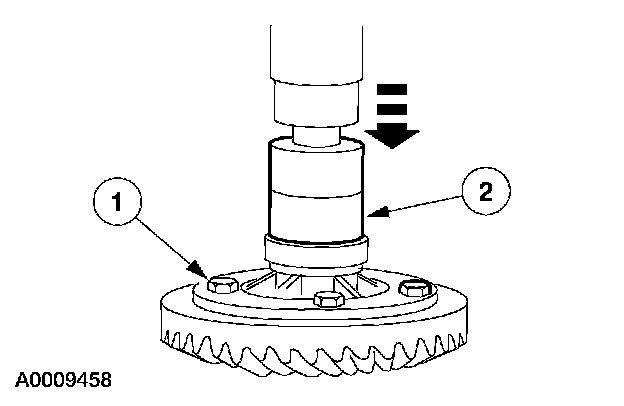 1

2

A0009458