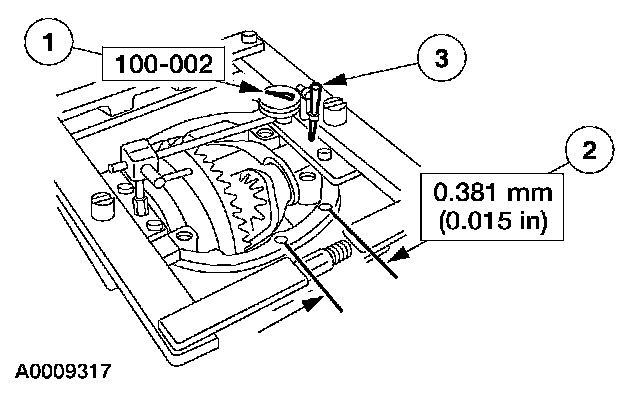 1
100-002
3
2
0.381 mm
(0.015 in)
A0009317