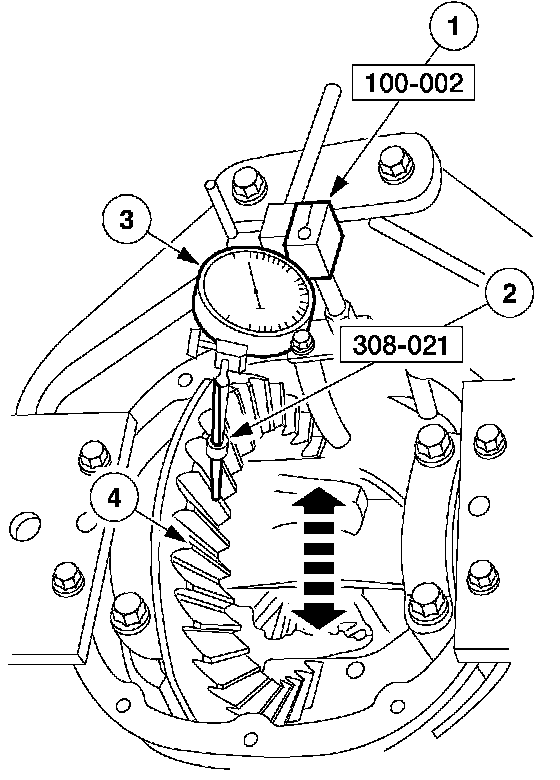 1
100-002
3
2
308-021
4