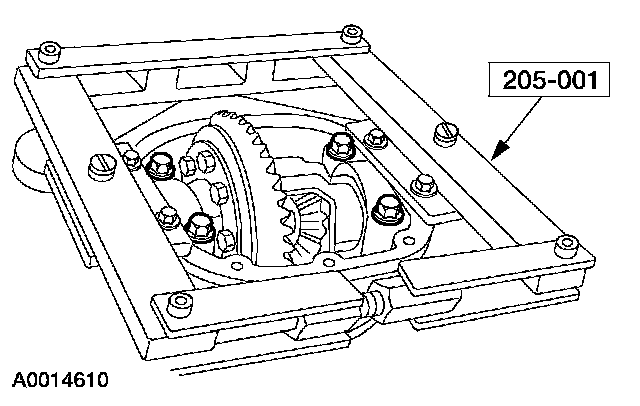 205-001

A0014610