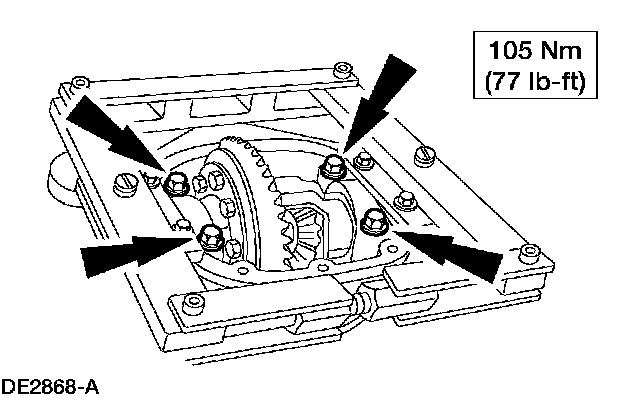 105 Nm
(77 lb-ft)

DE2868-A