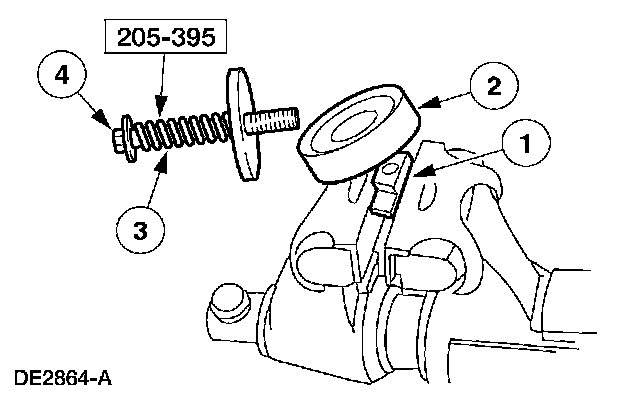 205-395

4

2

1

3

DE2864-A