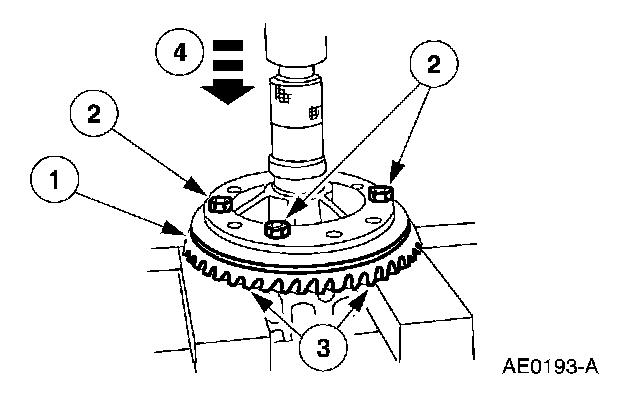 4
2
2
1
3
AE0193-A