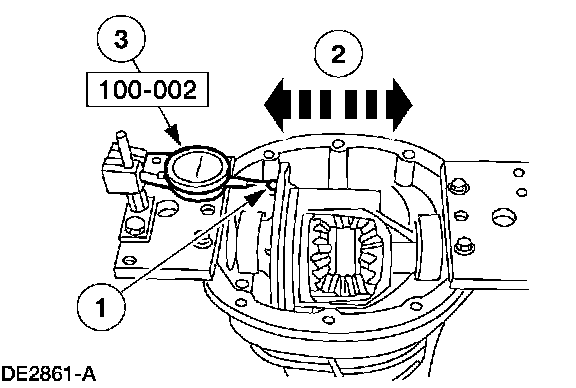 3
100-002
2
1
DE2861-A