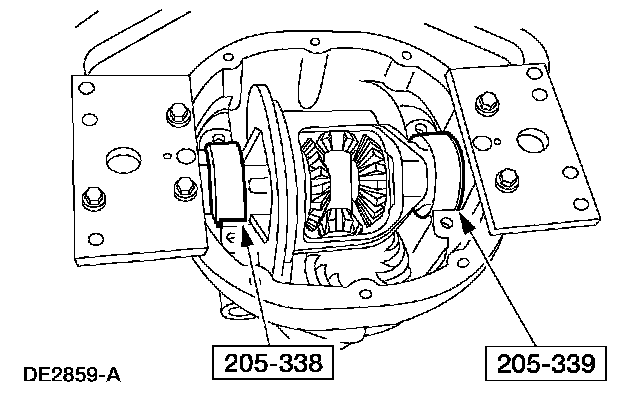 205-338

205-339

DE2859-A