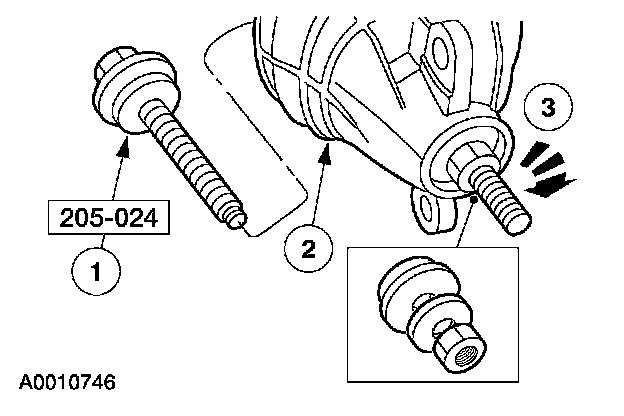 205-024

1

2

3

A0010746