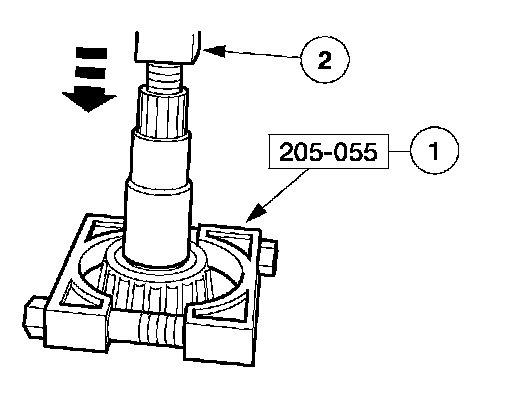 2

205-055

1