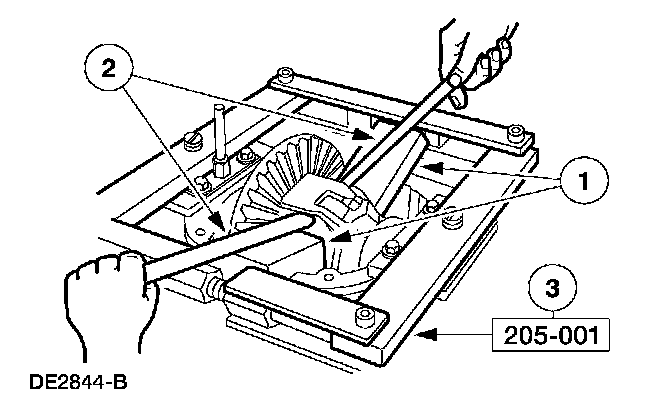 2

1

3

205-001

DE2844-B