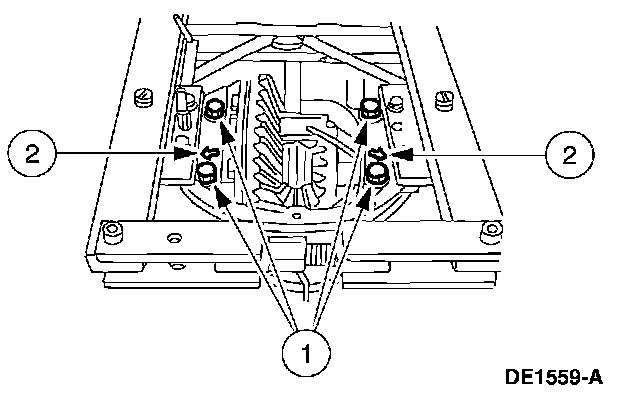 2

2

1

DE1559-A