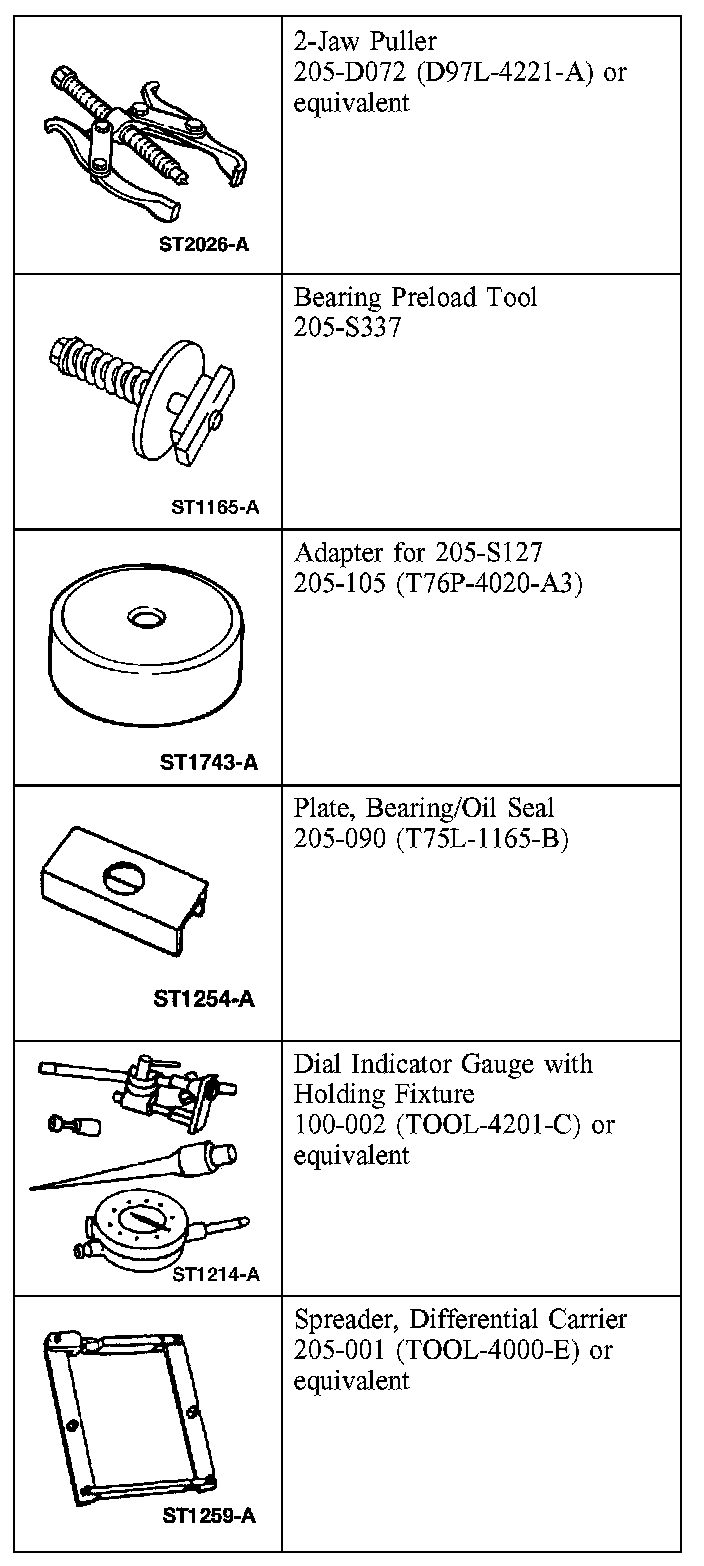 | | |
|---|---|
| ST2026-A | 2-Jaw Puller 205-D072 (D97L-4221-A) or equivalent |
| ST1165-A | Bearing Preload Tool 205-S337 |
| ST1743-A | Adapter for 205-S127 205-105 (T76P-4020-A3) |
| ST1254-A | Plate, Bearing/Oil Seal 205-090 (T75L-1165-B) |
| ST1214-A | Dial Indicator Gauge with Holding Fixture 100-002 (TOOL-4201-C) or equivalent |
| ST1259-A | Spreader, Differential Carrier 205-001 (TOOL-4000-E) or equivalent |