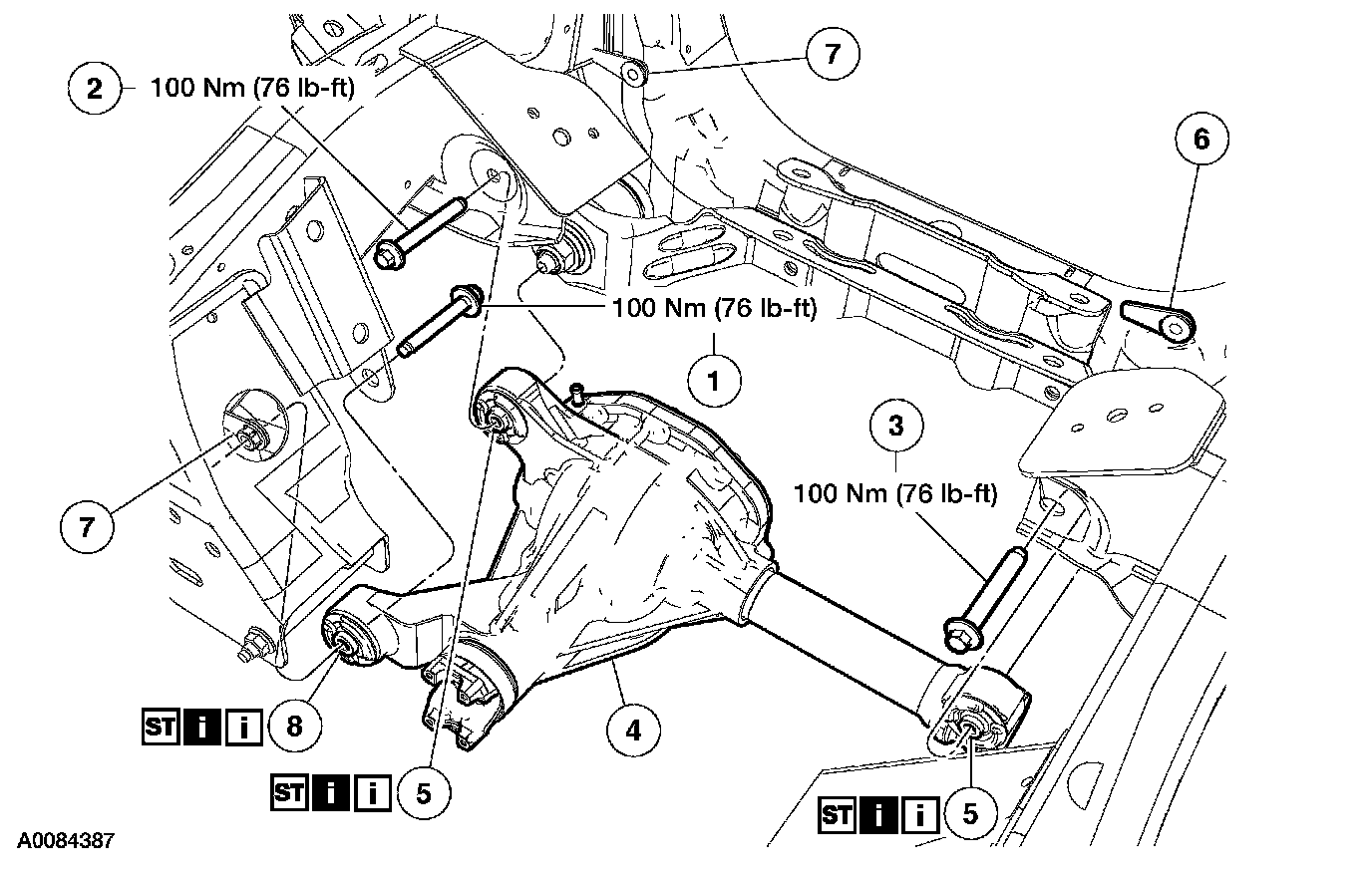 2 100 Nm (76 lb-ft)

7

6

100 Nm (76 lb-ft)

1

3

100 Nm (76 lb-ft)

7

ST i i 8

4

ST i i 5

ST i i 5

A0084387