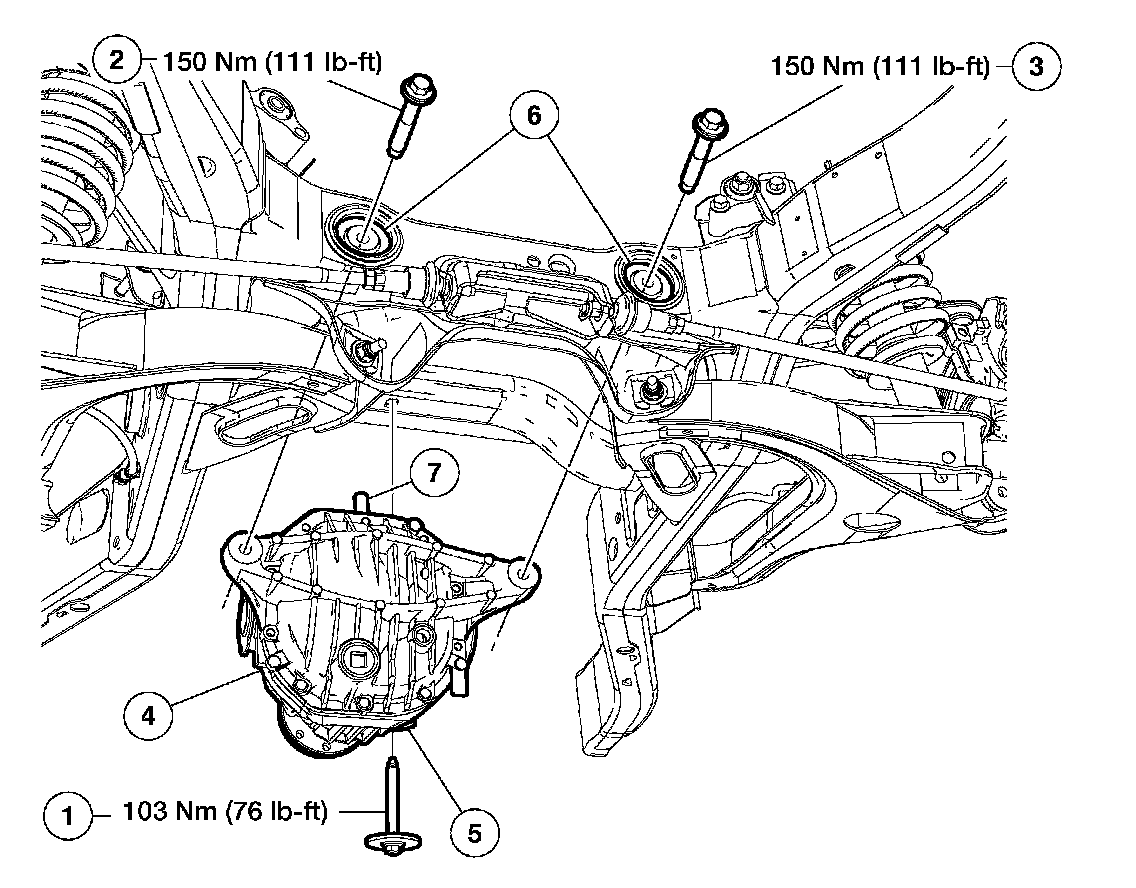 2 150 Nm (111 lb-ft)

150 Nm (111 lb-ft) 3

6

7

4

1 103 Nm (76 lb-ft)

5