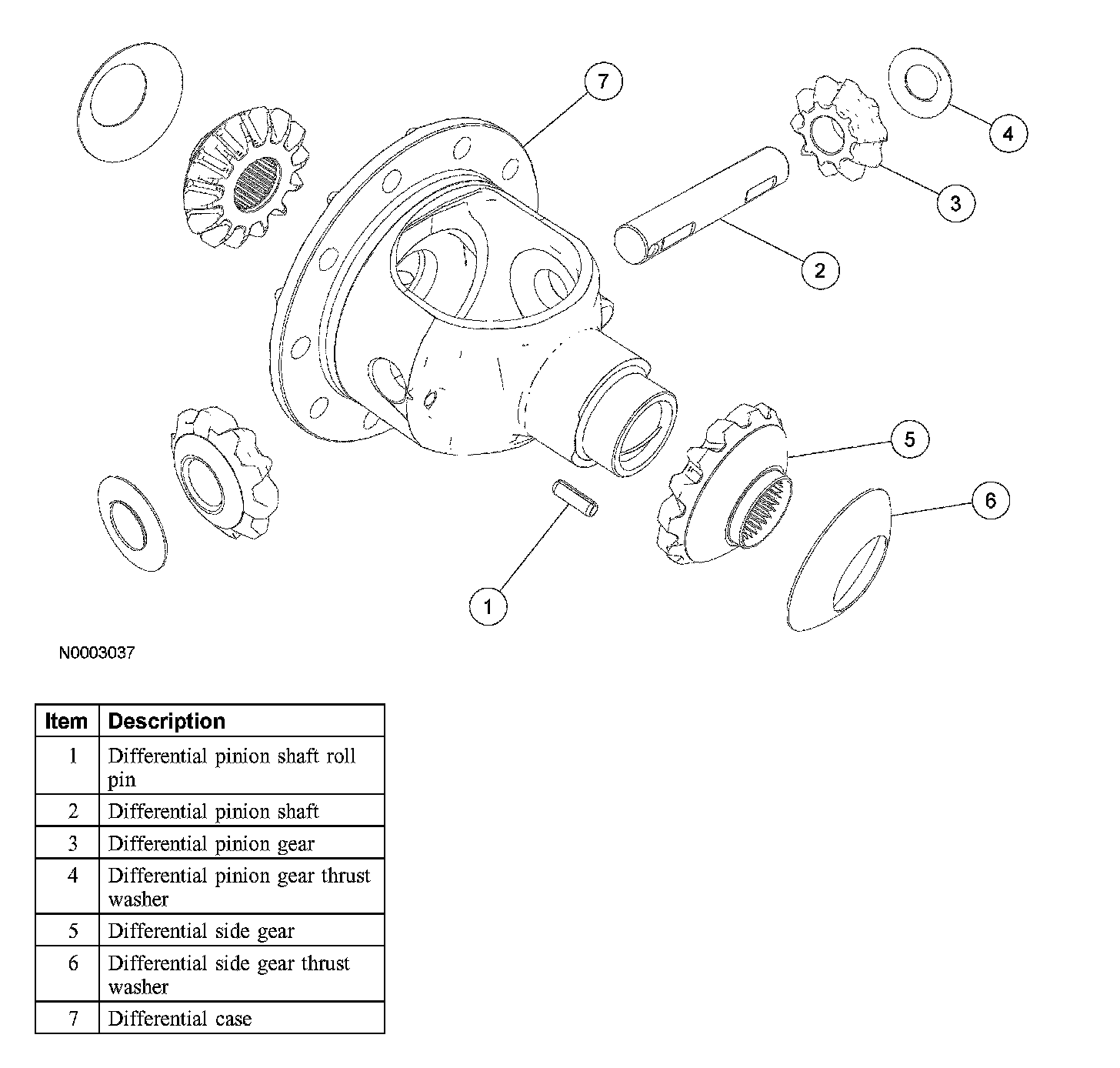 7
4
3
2
5
6
1

N0003037

| Item | Description |
|---|---|
| 1 | Differential pinion shaft roll pin |
| 2 | Differential pinion shaft |
| 3 | Differential pinion gear |
| 4 | Differential pinion gear thrust washer |
| 5 | Differential side gear |
| 6 | Differential side gear thrust washer |
| 7 | Differential case |