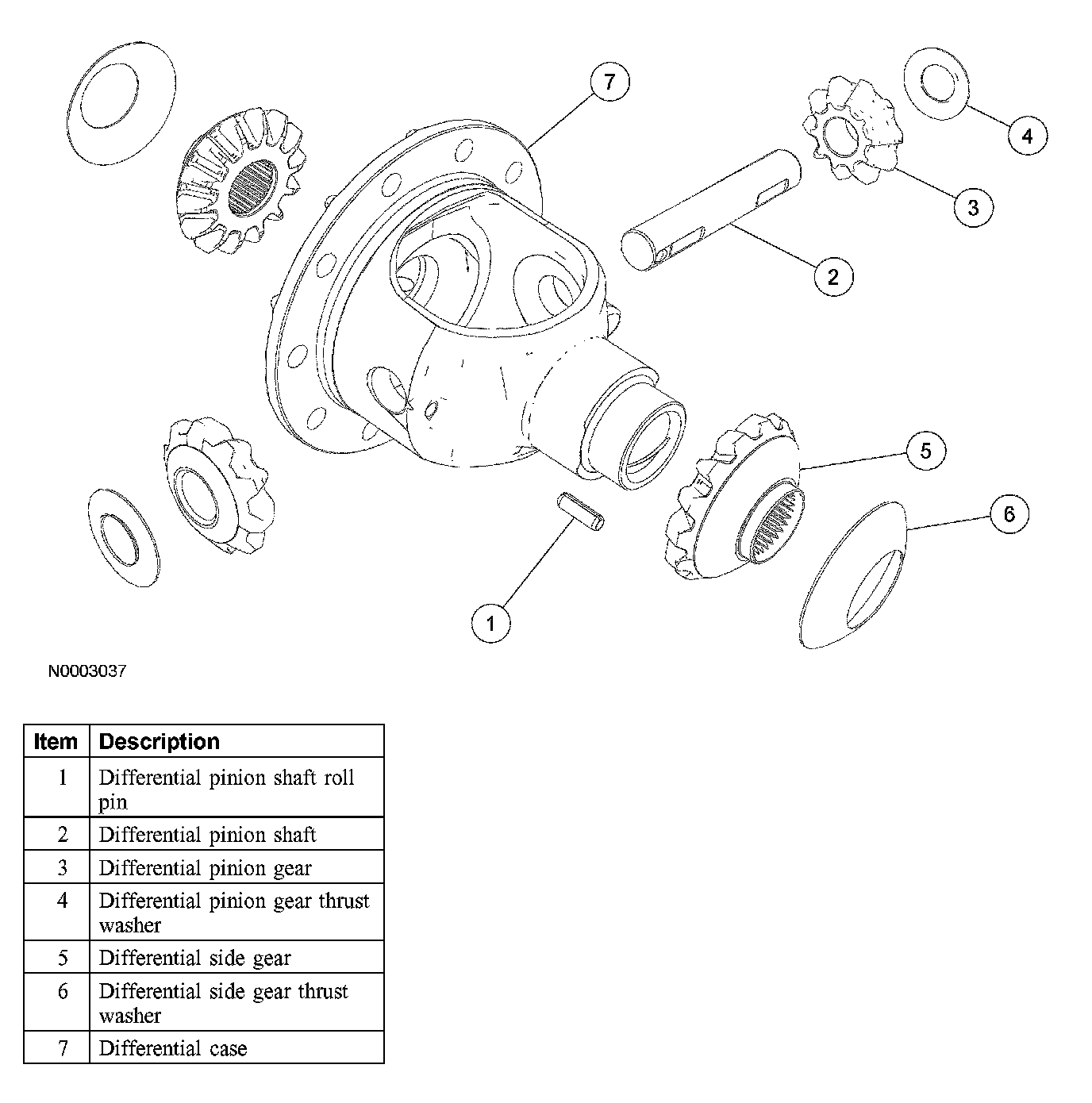 7

4

3

2

5

6

1

N0003037

| Item | Description |
|---|---|
| 1 | Differential pinion shaft roll pin |
| 2 | Differential pinion shaft |
| 3 | Differential pinion gear |
| 4 | Differential pinion gear thrust washer |
| 5 | Differential side gear |
| 6 | Differential side gear thrust washer |
| 7 | Differential case |