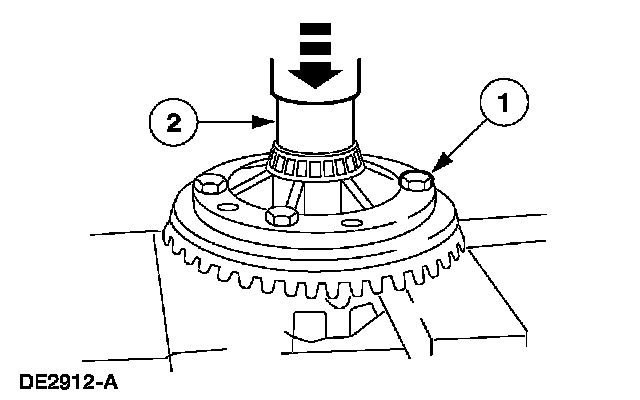 2
1
DE2912-A