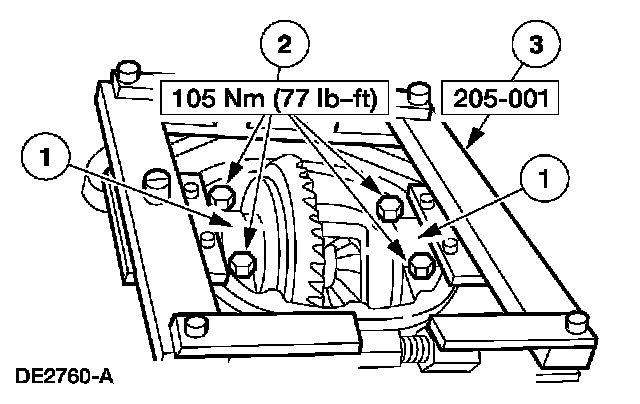 2

3

105 Nm (77 lb–ft)

205-001

1

1

DE2760-A