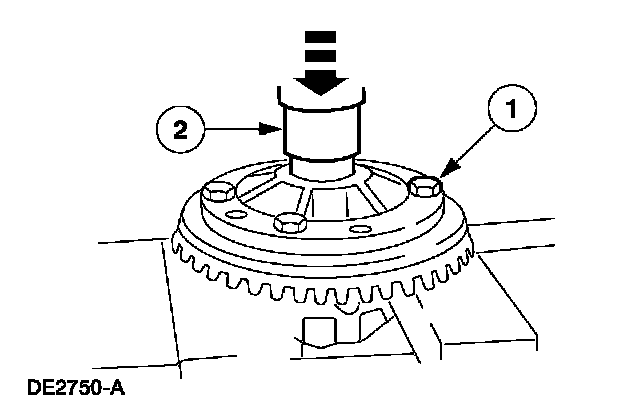 2

1

DE2750-A