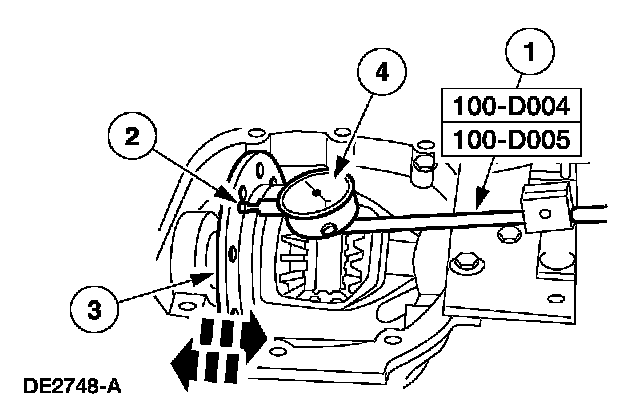 1
100-D004
100-D005
4
2
3
DE2748-A