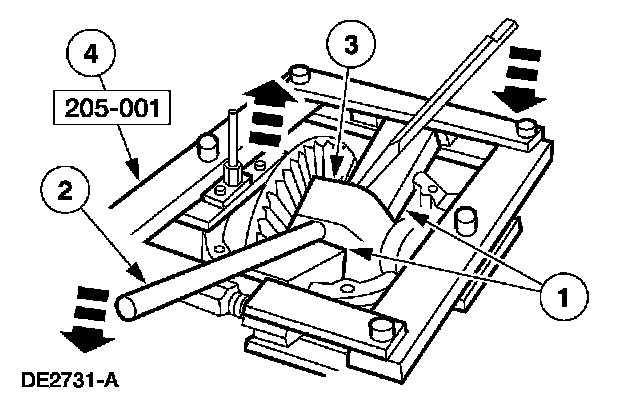 4
205-001
3
2
1
DE2731-A