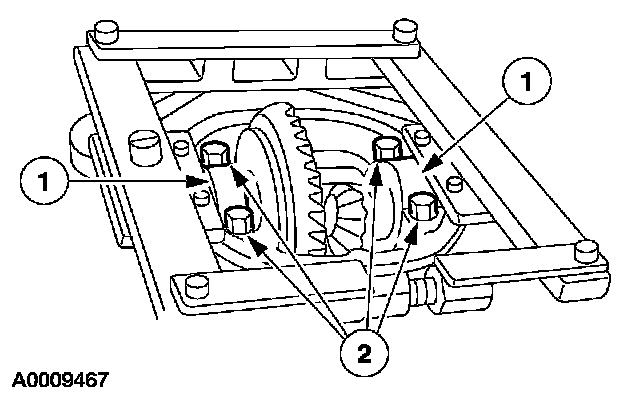 1
1
2
A0009467