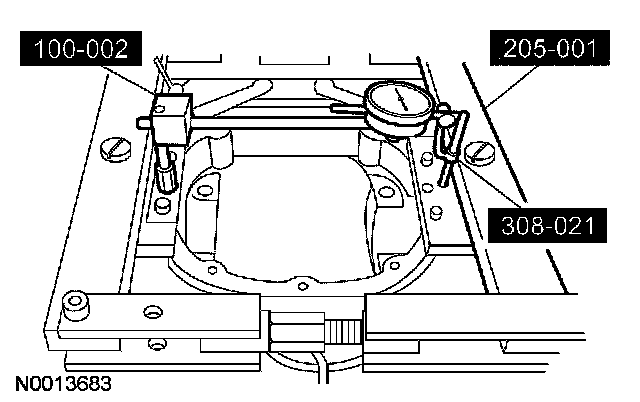 100-002
205-001
308-021
N0013683