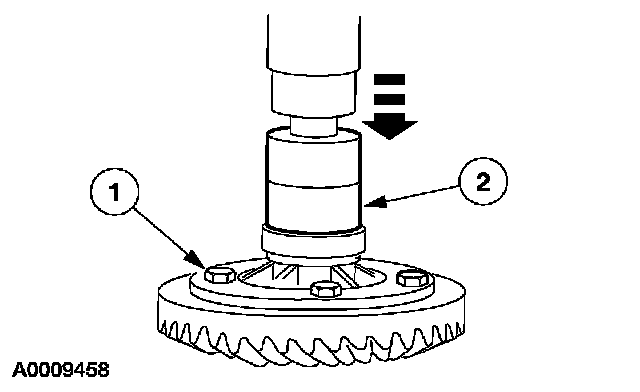 1
2
A0009458