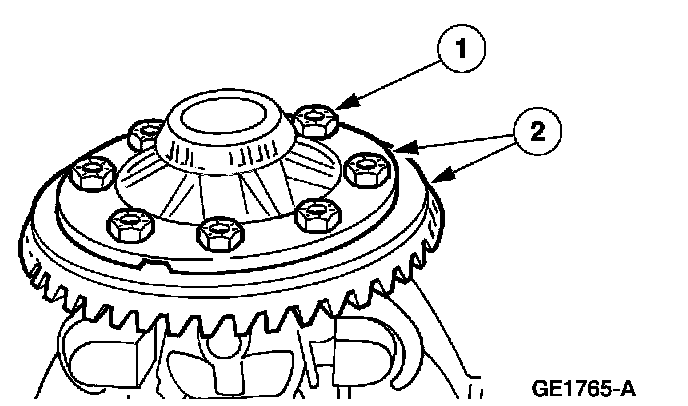 1
2
GE1765-A