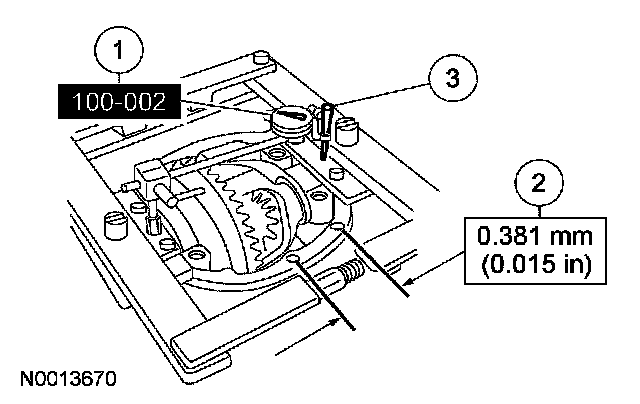 1
100-002
3
2
0.381 mm
(0.015 in)
N0013670