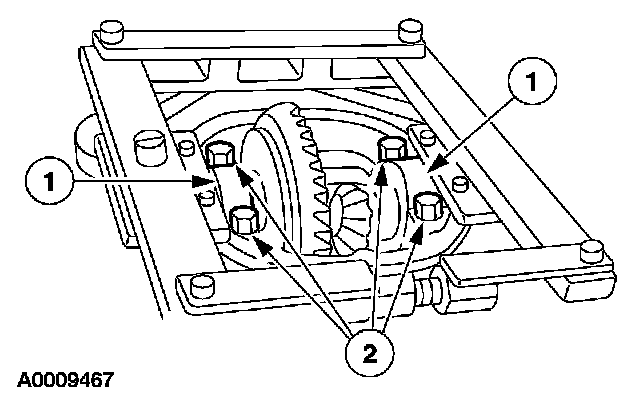 1

1

2

A0009467