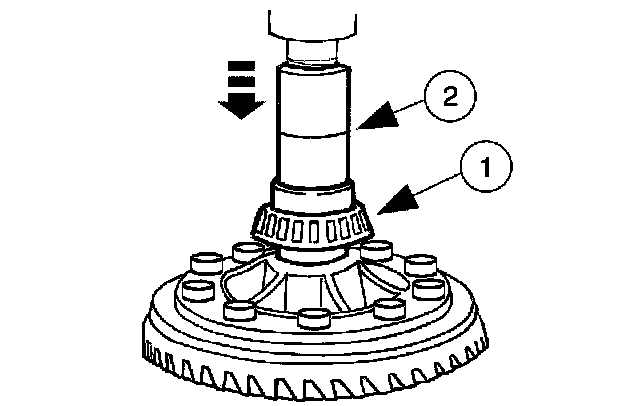 2

1