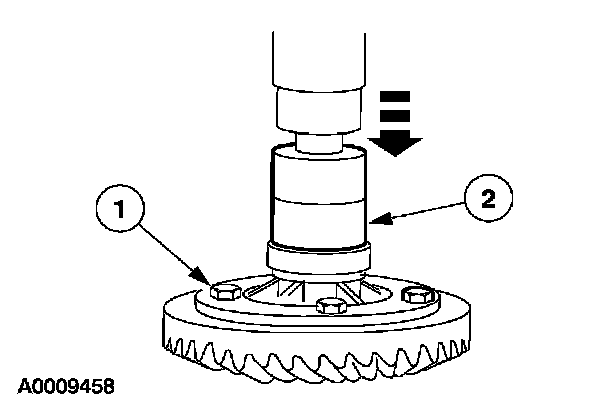 1
2
A0009458