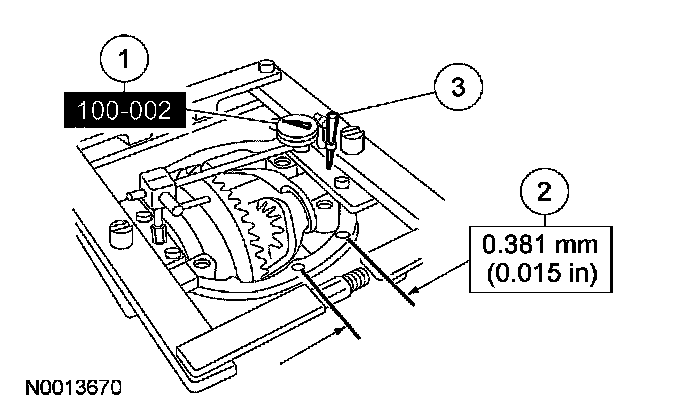 1

100-002

3

2

0.381 mm
(0.015 in)

N0013670