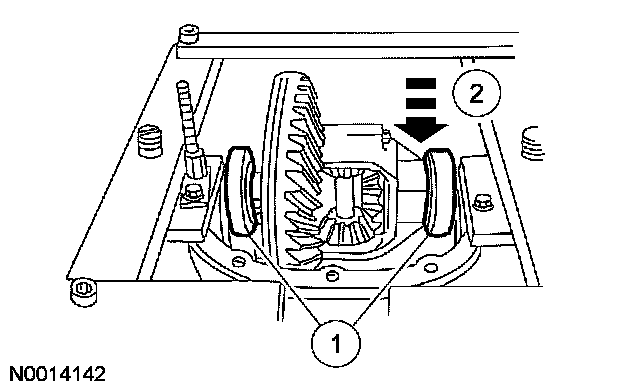 2

1

N0014142