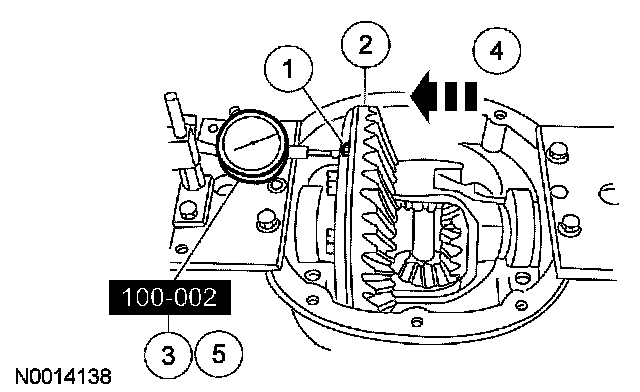 1
2
4
100-002
3
5
N0014138