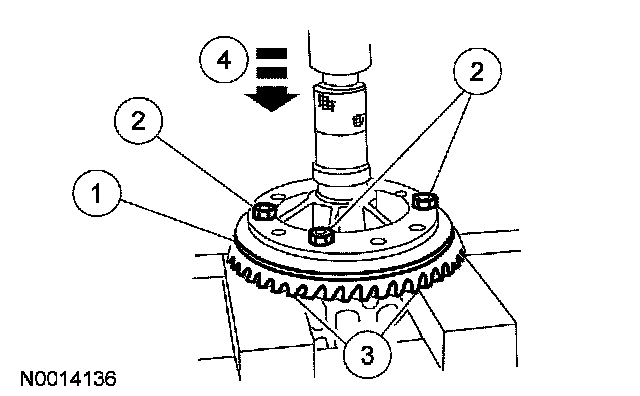 4
2
2
1
3
N0014136