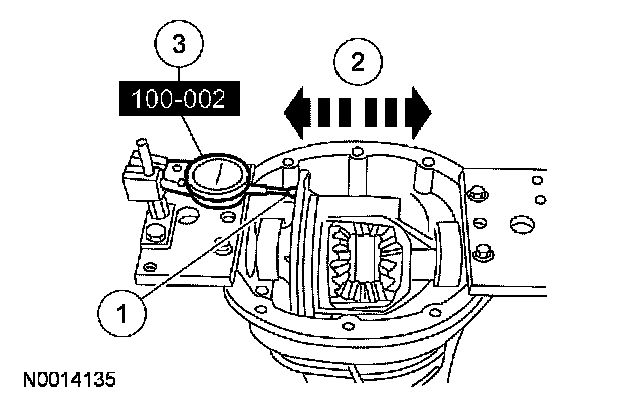 3
100-002
2
1
N0014135