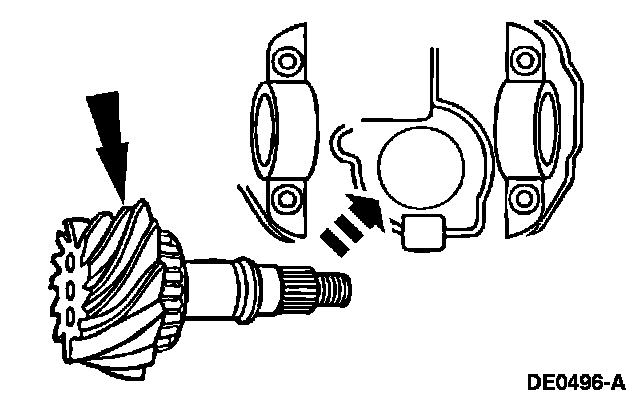 DE0496-A