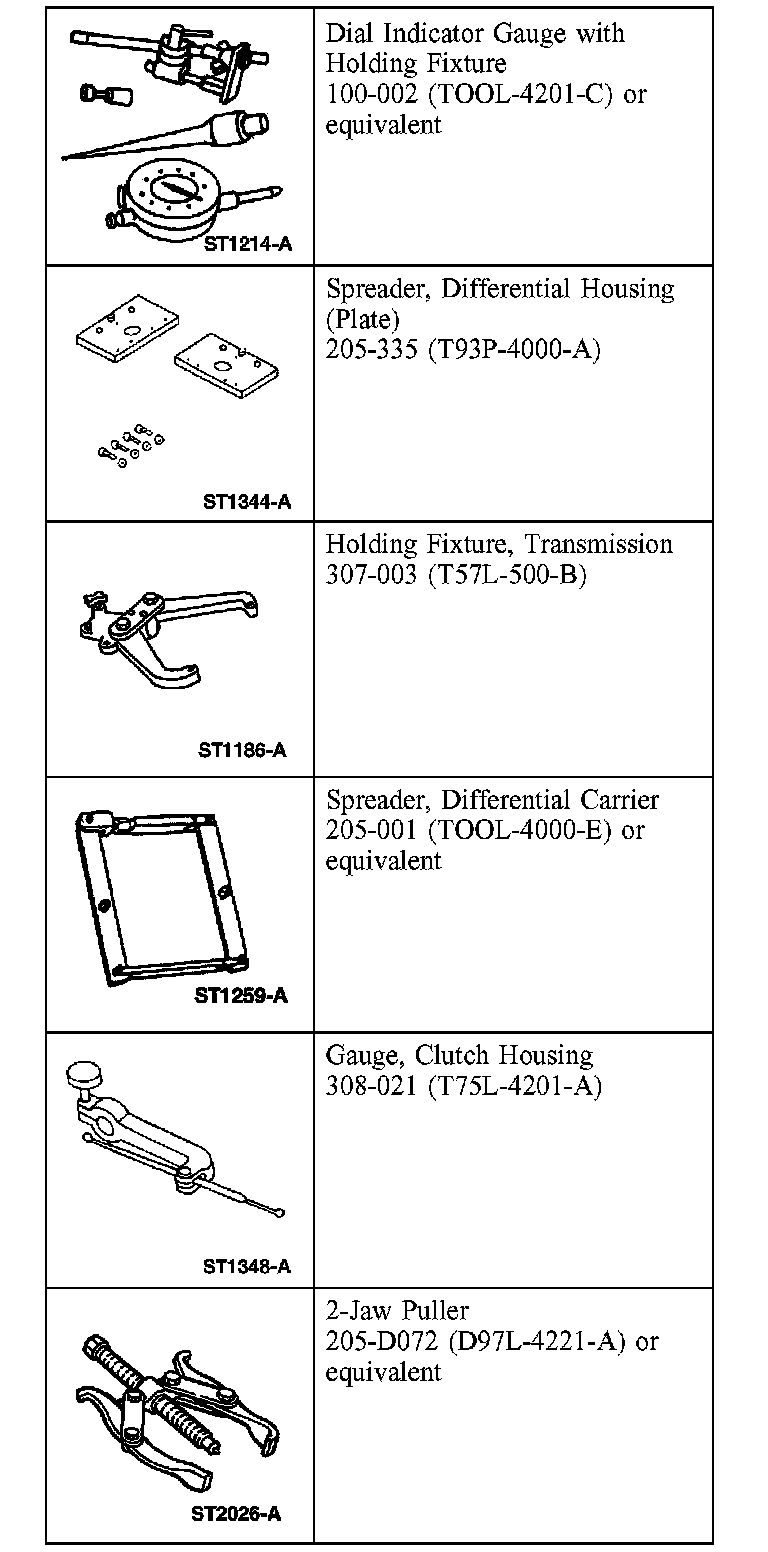 | | |
|---|---|
| ST1214-A | Dial Indicator Gauge with Holding Fixture 100-002 (TOOL-4201-C) or equivalent |
| ST1344-A | Spreader, Differential Housing (Plate) 205-335 (T93P-4000-A) |
| ST1186-A | Holding Fixture, Transmission 307-003 (T57L-500-B) |
| ST1259-A | Spreader, Differential Carrier 205-001 (TOOL-4000-E) or equivalent |
| ST1348-A | Gauge, Clutch Housing 308-021 (T75L-4201-A) |
| ST2026-A | 2-Jaw Puller 205-D072 (D97L-4221-A) or equivalent |