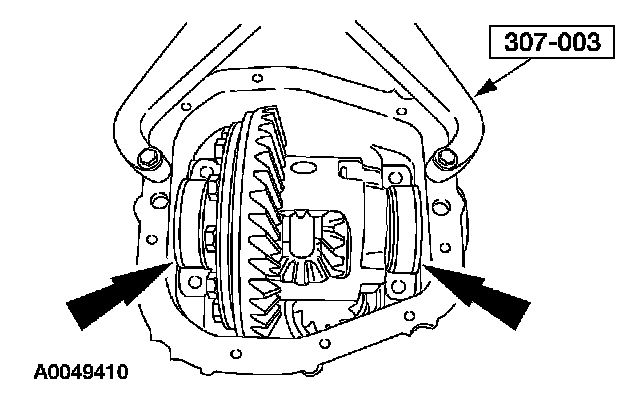 307-003

A0049410