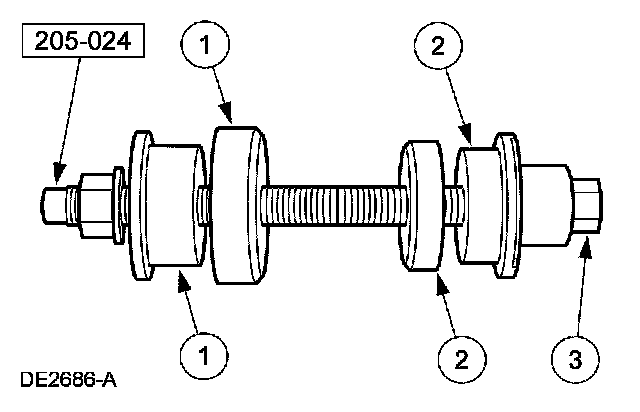 205-024

1

2

1

2

3

DE2686-A