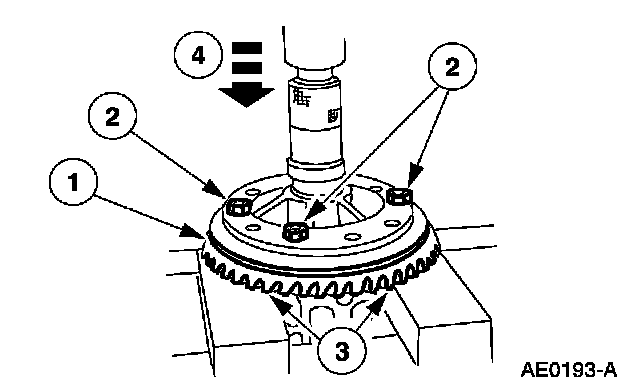 4

2

2

1

3

AE0193-A