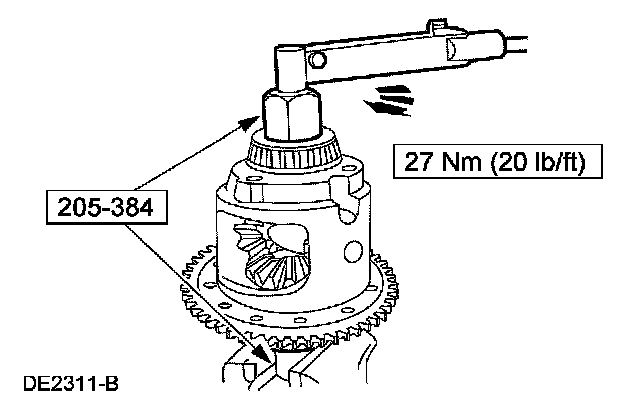 27 Nm (20 lb/ft)

205-384

DE2311-B