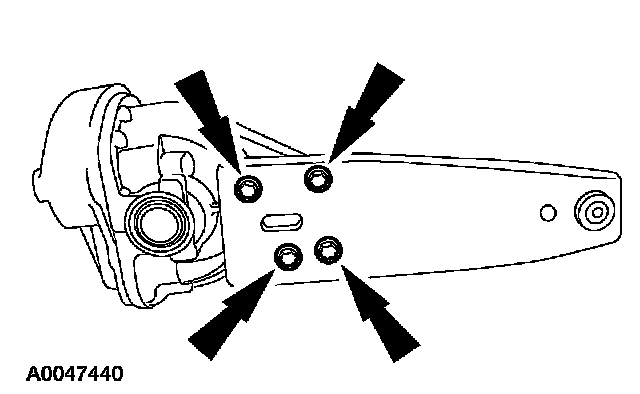 A0047440