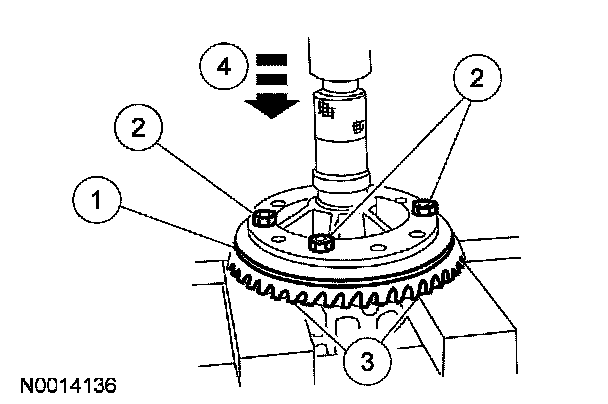 4
2
2
1
3
N0014136