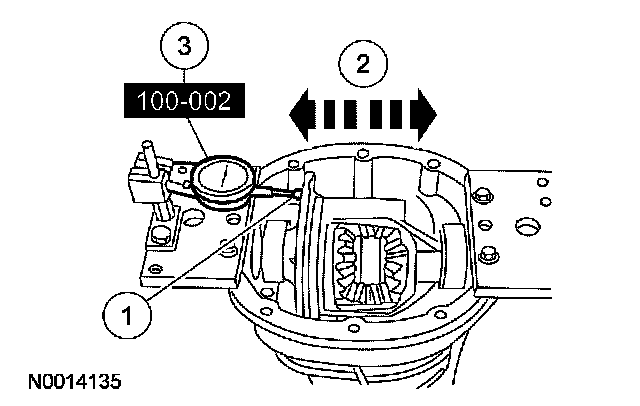 3

100-002

2

1

N0014135