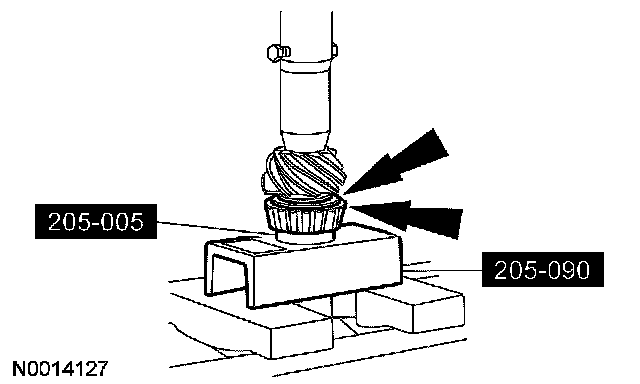 205-005

205-090

N0014127