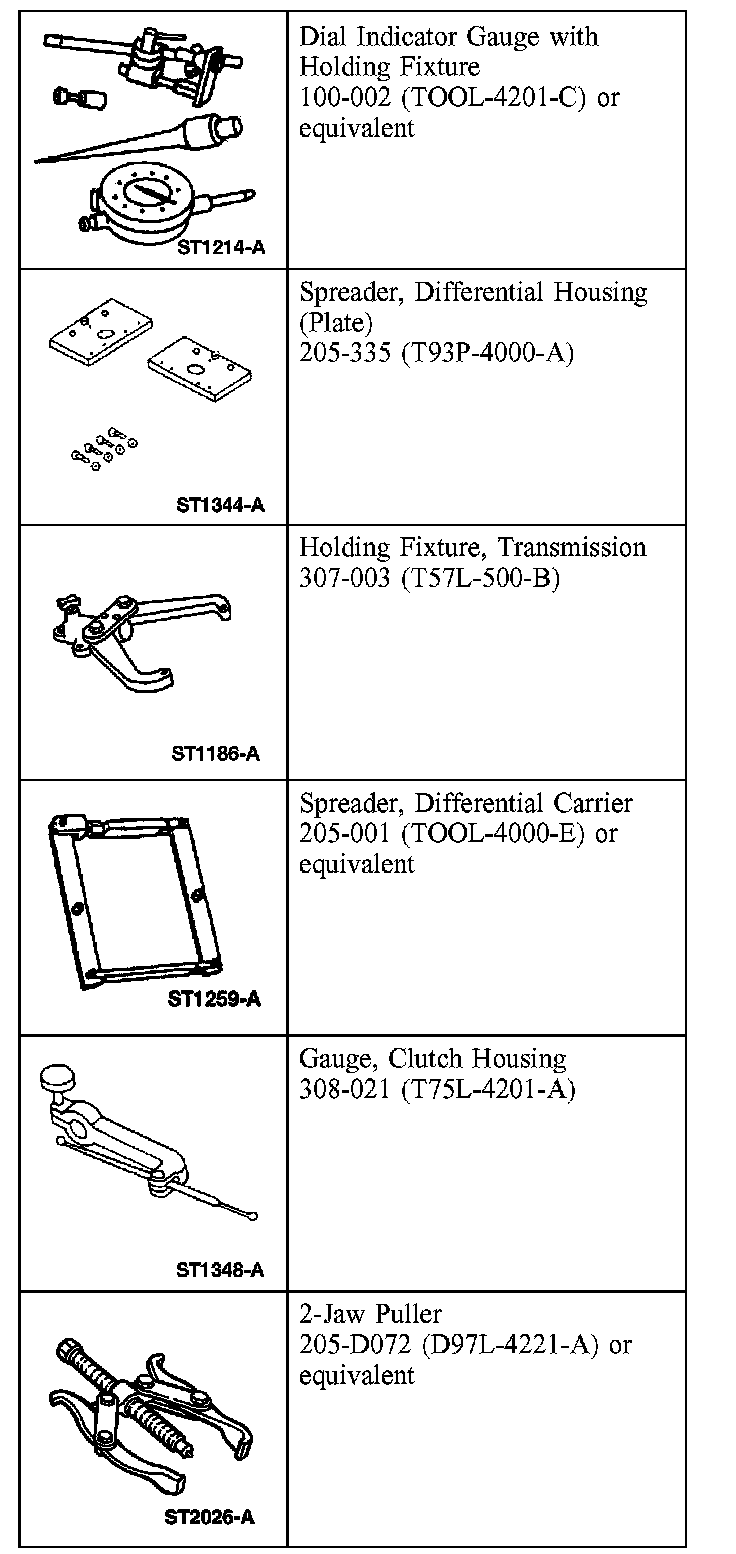 | | |
|---|---|
| ST1214-A | Dial Indicator Gauge with Holding Fixture 100-002 (TOOL-4201-C) or equivalent |
| ST1344-A | Spreader, Differential Housing (Plate) 205-335 (T93P-4000-A) |
| ST1186-A | Holding Fixture, Transmission 307-003 (T57L-500-B) |
| ST1259-A | Spreader, Differential Carrier 205-001 (TOOL-4000-E) or equivalent |
| ST1348-A | Gauge, Clutch Housing 308-021 (T75L-4201-A) |
| ST2026-A | 2-Jaw Puller 205-D072 (D97L-4221-A) or equivalent |