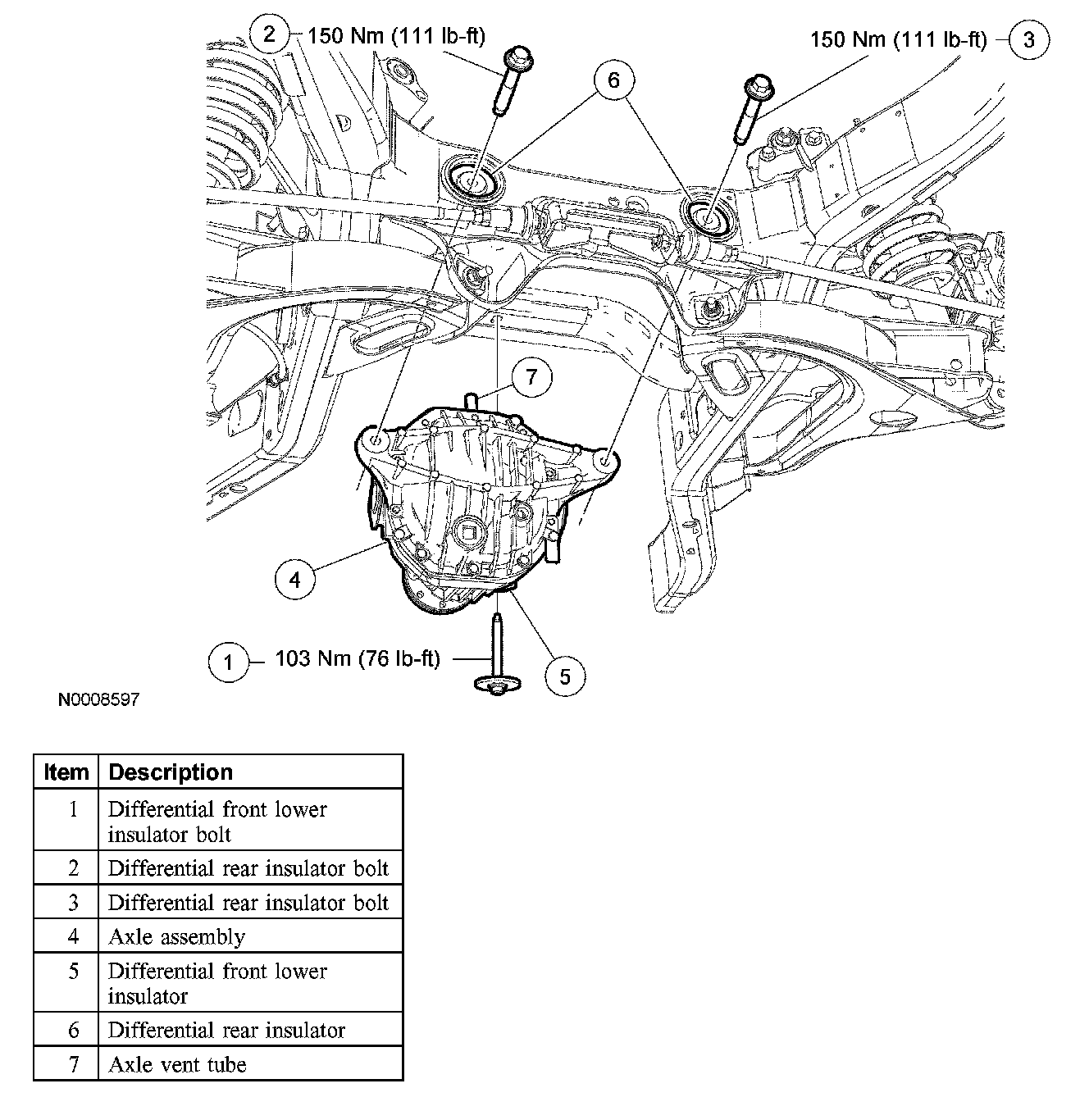 2 150 Nm (111 lb-ft)

150 Nm (111 lb-ft) 3

6

7

4

1 103 Nm (76 lb-ft)

5

N0008597

| Item | Description |
|---|---|
| 1 | Differential front lower insulator bolt |
| 2 | Differential rear insulator bolt |
| 3 | Differential rear insulator bolt |
| 4 | Axle assembly |
| 5 | Differential front lower insulator |
| 6 | Differential rear insulator |
| 7 | Axle vent tube |