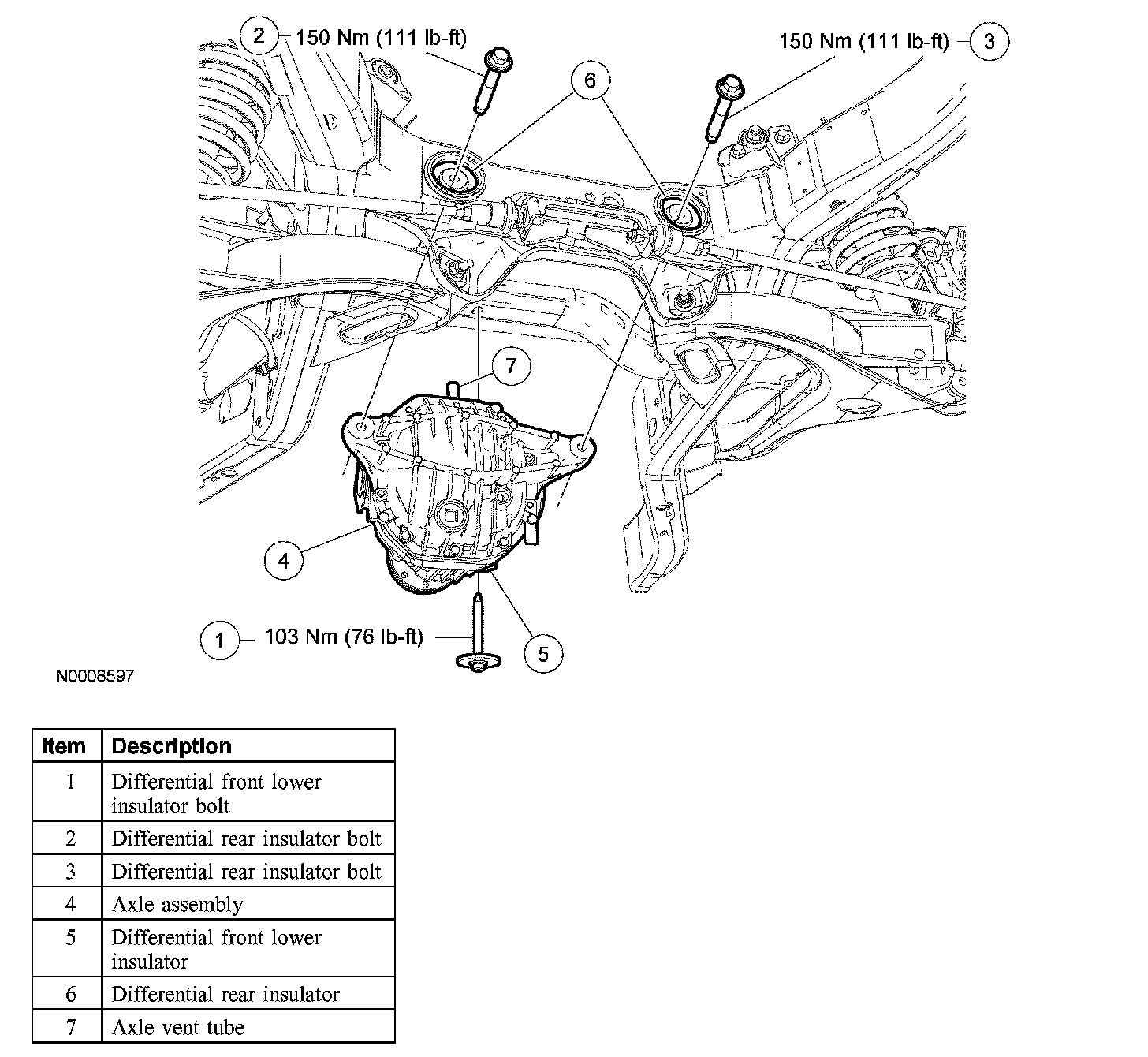 2 150 Nm (111 lb-ft)

150 Nm (111 lb-ft) 3

6

7

4

1 103 Nm (76 lb-ft)

5

N0008597

| Item | Description |
|---|---|
| 1 | Differential front lower insulator bolt |
| 2 | Differential rear insulator bolt |
| 3 | Differential rear insulator bolt |
| 4 | Axle assembly |
| 5 | Differential front lower insulator |
| 6 | Differential rear insulator |
| 7 | Axle vent tube |