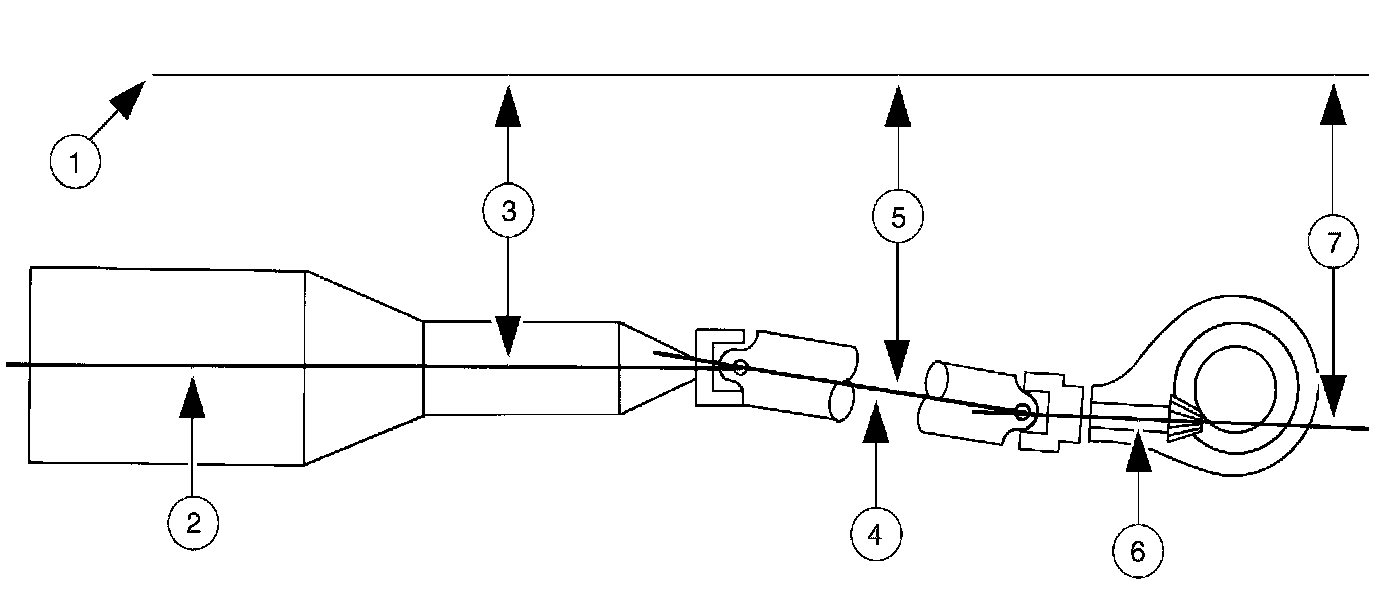 1
3
5
7
2
4
6